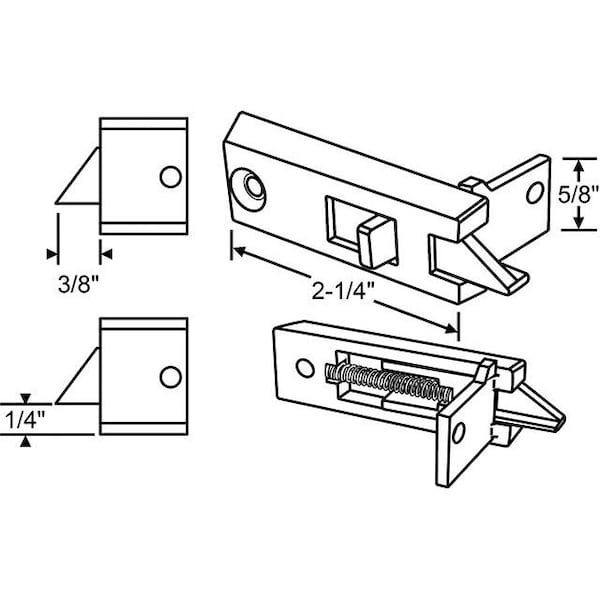 5/8"
3/8"
2-1/4"
1/4"